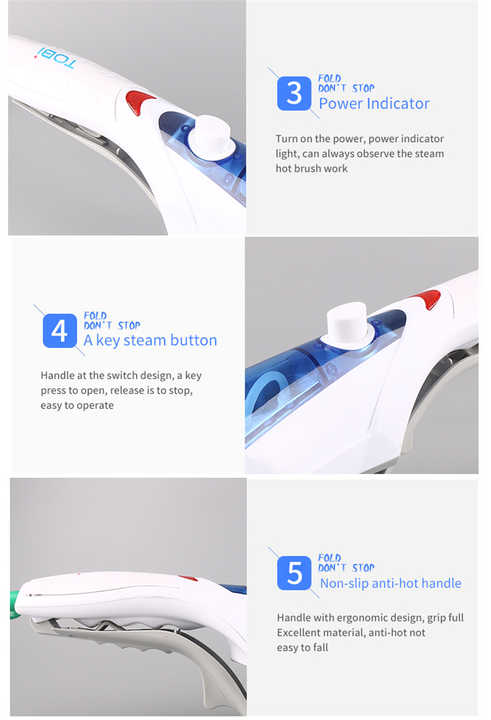 TOBI

3
FOLD
DON'T STOP
Power Indicator

Turn on the power, power indicator light, can always observe the steam hot brush work

4
FOLD
DON'T STOP
A key steam button

Handle at the switch design, a key press to open, release is to stop, easy to operate

5
FOLD
DON'T STOP
Non-slip anti-hot handle

Handle with ergonomic design, grip full Excellent material, anti-hot not easy to fall