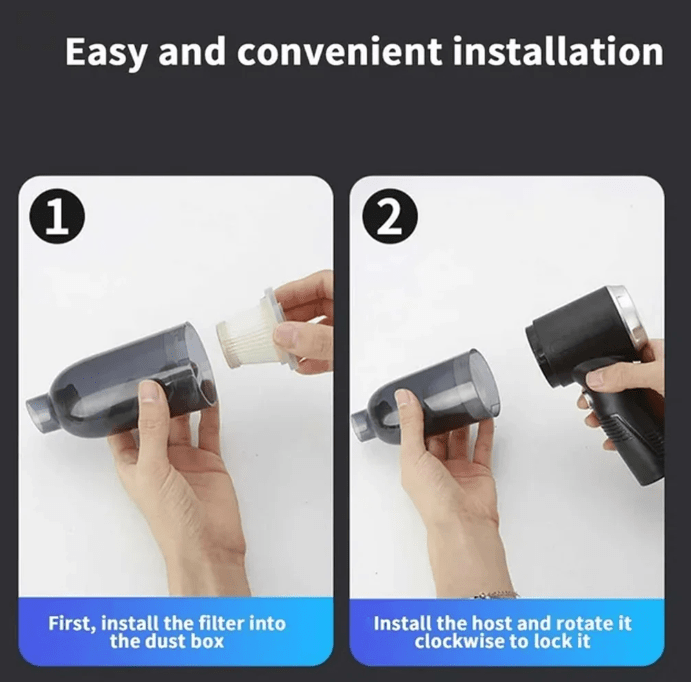 Easy and convenient installation

1

First, install the filter into the dust box

2

Install the host and rotate it clockwise to lock it