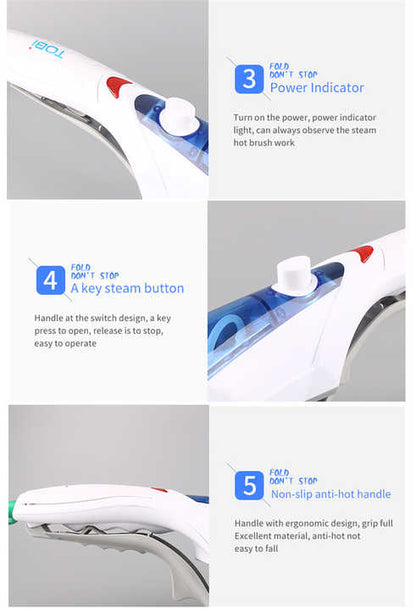 TOBI

3
FOLD
DON'T STOP
Power Indicator

Turn on the power, power indicator light, can always observe the steam hot brush work

4
FOLD
DON'T STOP
A key steam button

Handle at the switch design, a key press to open, release is to stop, easy to operate

5
FOLD
DON'T STOP
Non-slip anti-hot handle

Handle with ergonomic design, grip full Excellent material, anti-hot not easy to fall